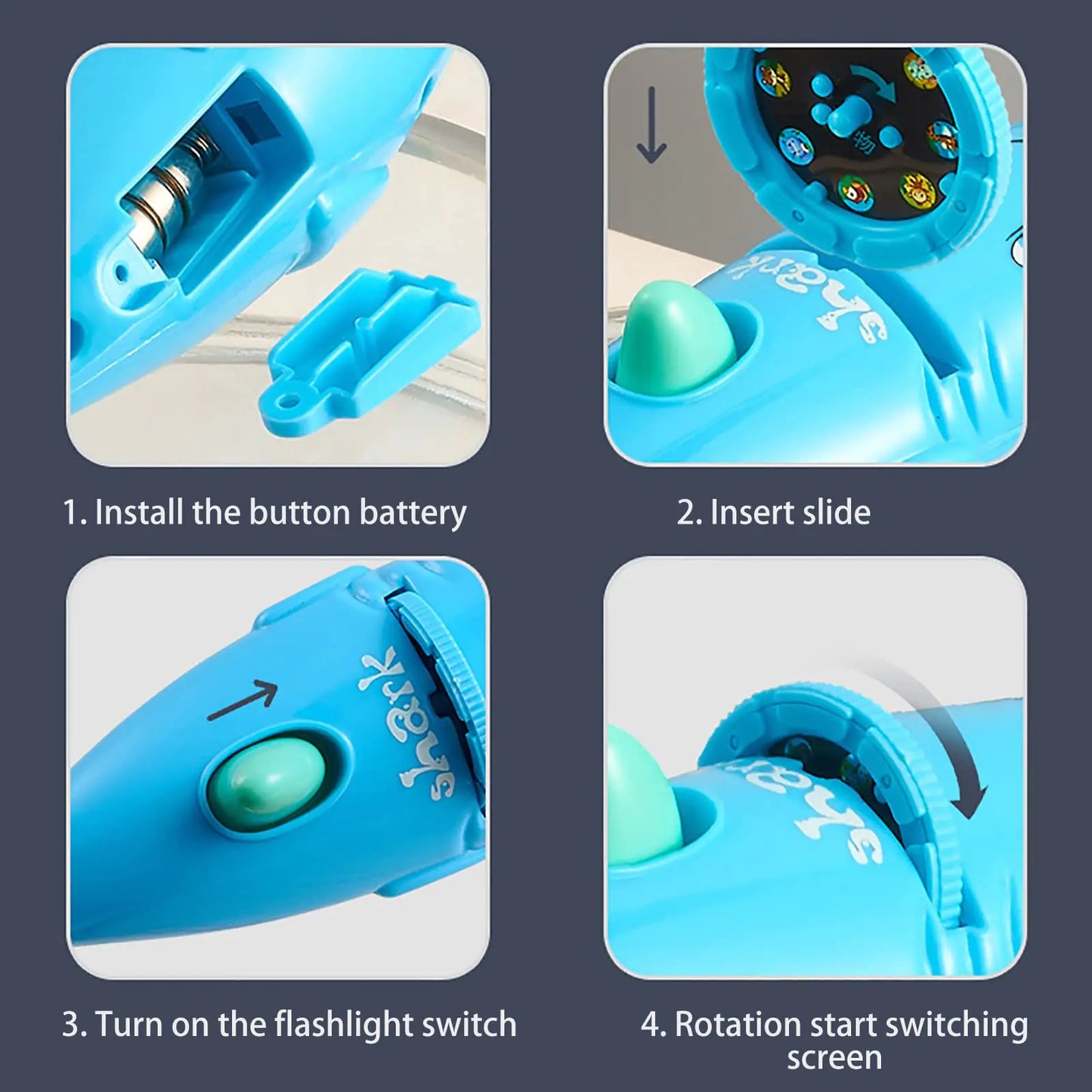 物

shark

1. Install the button battery

2. Insert slide

shark

shark

3. Turn on the flashlight switch

4. Rotation start switching screen